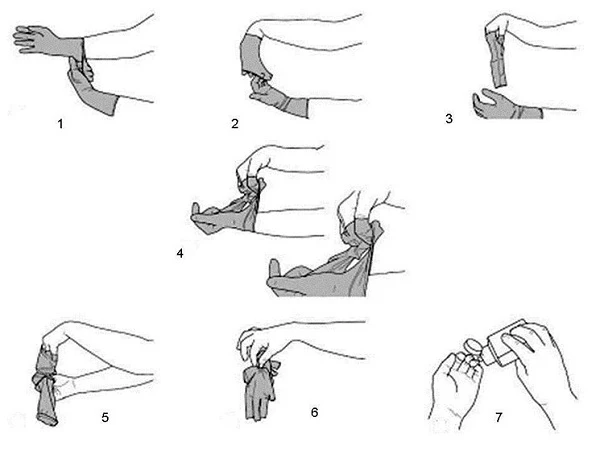 1
2
3
4
5
6
7