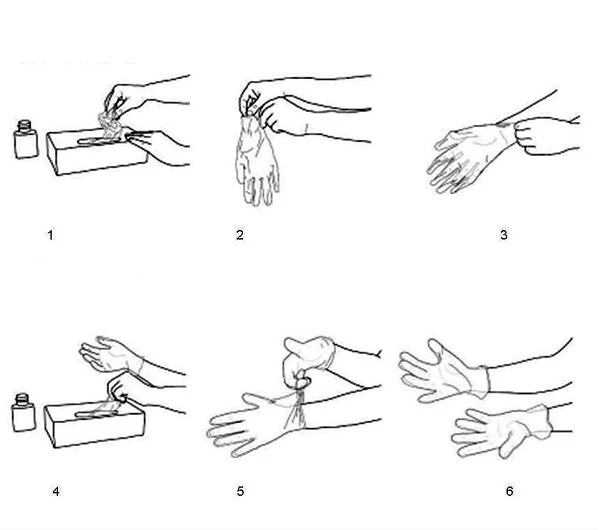 1

2

3

4

5

6