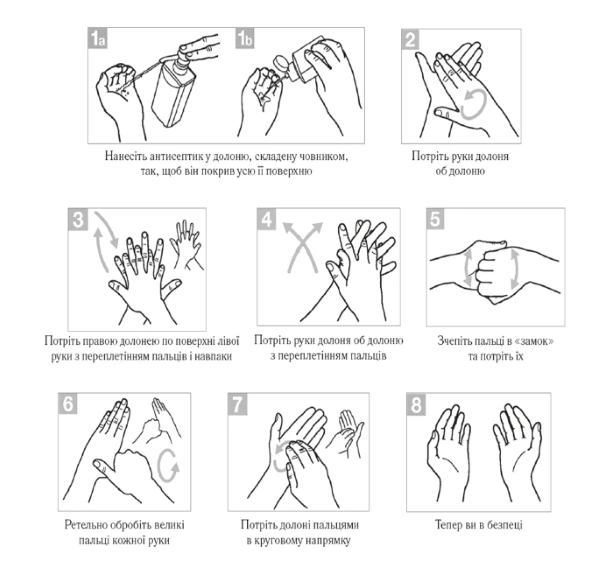 1a

1b

Нанесіть антисептик у долоню, складену човником, так, щоб він покрив усю її поверхню

2

Потріть руки долоня об долоню

3

Потріть правою долонею по поверхні лівої руки з переплетінням пальців і навпаки

4

Потріть руки долоня об долоню з переплетінням пальців

5

Зчепіть пальці в «замок» та потріть їх

6

Ретельно обробіть великі пальці кожної руки

7

Потріть долоні пальцями в круговому напрямку

8

Тепер ви в безпеці