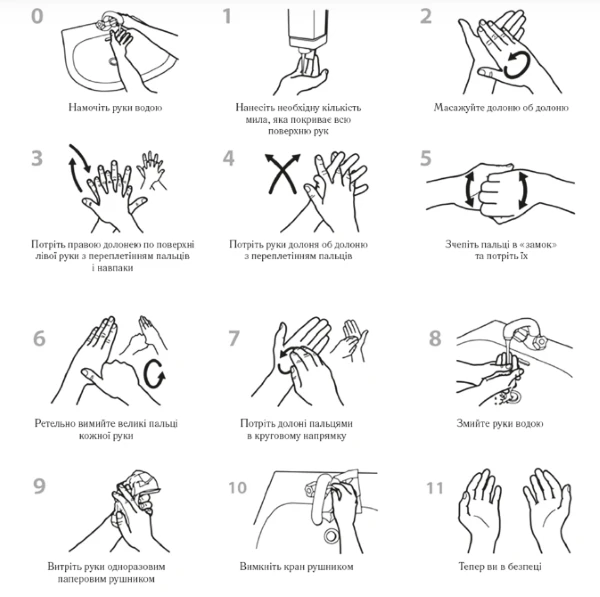 0
Намочіть руки водою

1
Нанесіть необхідну кількість мила, яка покриває всю поверхню рук

2
Масажуйте долоню об долоню

3
Потріть правою долонею по поверхні лівої руки з переплетінням пальців і навпаки

4
Потріть руки долоня об долоню з переплетінням пальців

5
Зчепіть пальці в «замок» та потріть їх

6
Ретельно вимийте великі пальці кожної руки

7
Потріть долоні пальцями в круговому напрямку

8
Змийте руки водою

9
Витріть руки одноразовим паперовим рушником

10
Вимкніть кран рушником

11
Тепер ви в безпеці