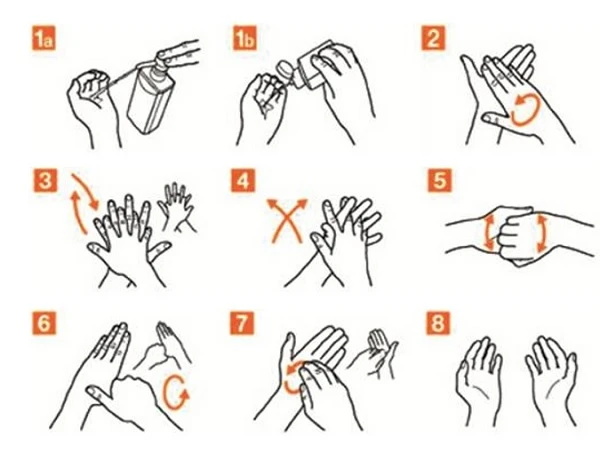 1a

1b

2

3

4

5

6

7

8