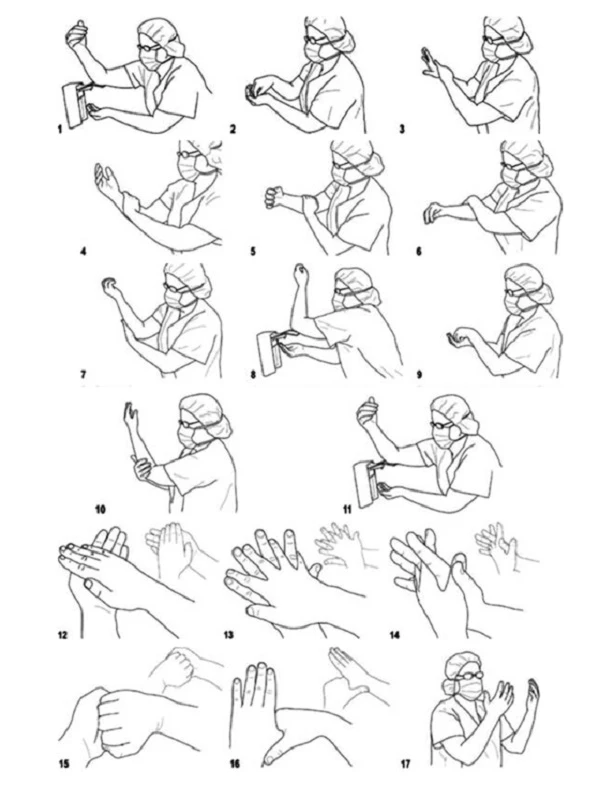 1
2
3
4
5
6
7
8
9
10
11
12
13
14
15
16
17