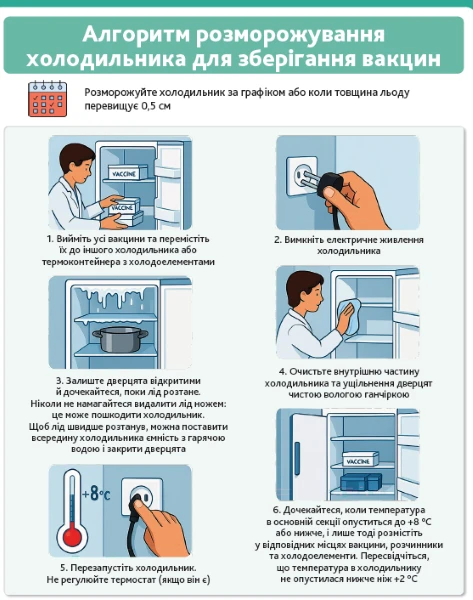 Алгоритм розморожування холодильника для зберігання вакцин

Розморожуйте холодильник за графіком або коли товщина льоду перевищує 0,5 см

VACCINE

VACCINE

1. Вийміть усі вакцини та перемістіть їх до іншого холодильника або термоконтейнера з холодоелементами

2. Вимкніть електричне живлення холодильника

3. Залиште дверцята відкритими й дочекайтеся, поки лід розтане. Ніколи не намагайтеся видалити лід ножем: це може пошкодити холодильник. Щоб лід швидше розтанув, можна поставити всередину холодильника ємність з гарячою водою і закрити дверцята

4. Очистьте внутрішню частину холодильника та ущільнення дверцят чистою вологою ганчіркою

+8°C

5. Перезапустіть холодильник. Не регулюйте термостат (якщо він є)

VACCINE

6. Дочекайтеся, коли температура в основній секції опуститься до +8 °C або нижче, і лише тоді розмістіть у відповідних місцях вакцини, розчинники та холодоелементи. Пересвідчіться, що температура в холодильнику не опустилася нижче ніж +2 °C